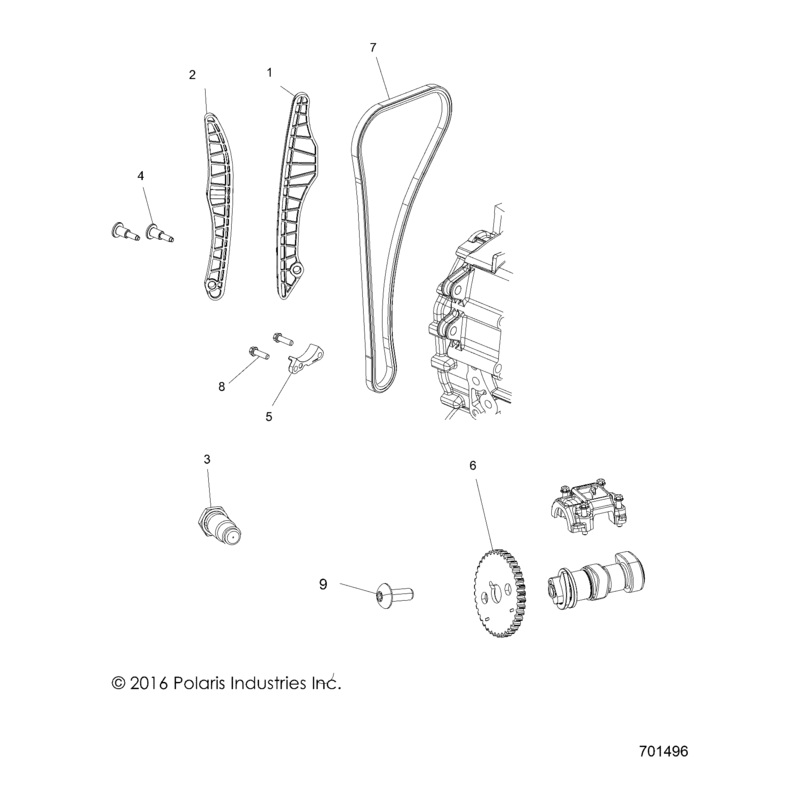 7
2
1
4
8
5
3
6
9
© 2016 Polaris Industries Inc.
701496