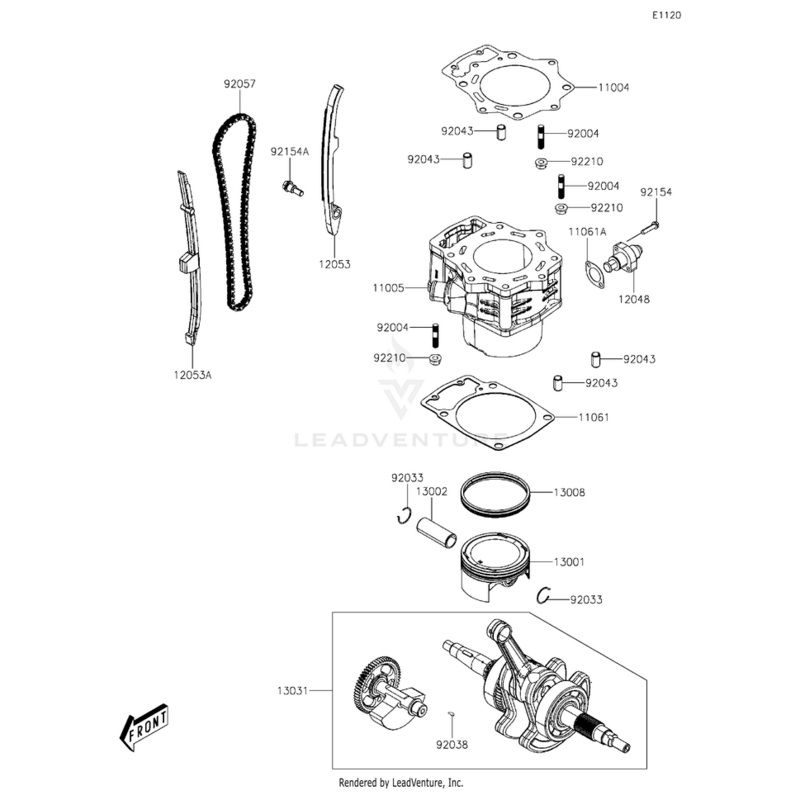 E1120

92057

92154A

12053

12053A

11004

92043

92004

92043

92210

92004

92210

92154

11061A

12048

11005

92004

92210

92043

92043

11061

LEADVENTURE

92033

13002

13008

13001

92033

13031

92038

FRONT

Rendered by LeadVenture, Inc.