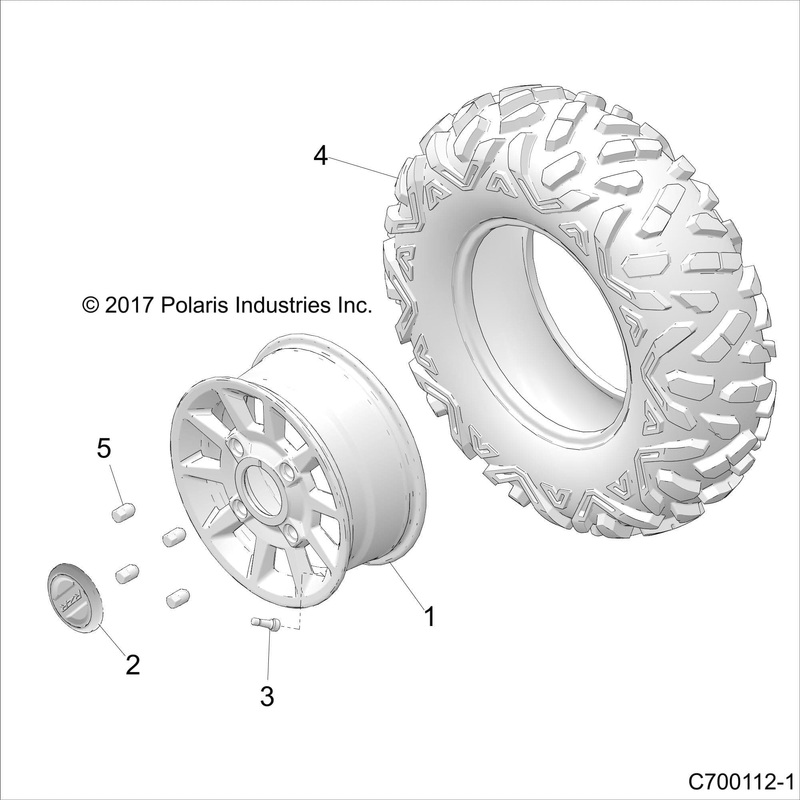 4

© 2017 Polaris Industries Inc.

5

1

2

3

C700112-1