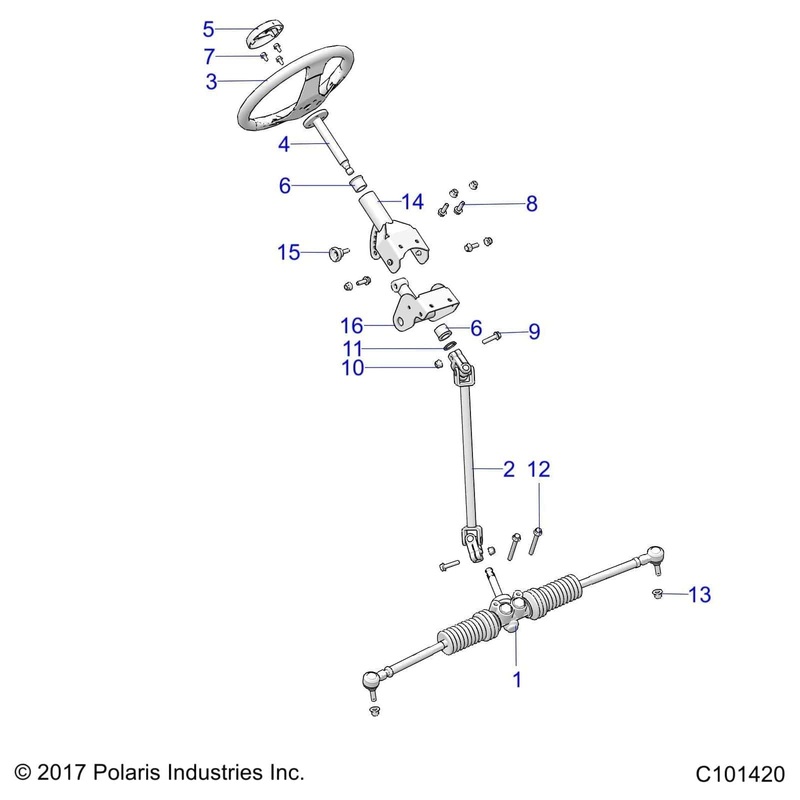 5
7
3
4
6
14
8
15
16
6
9
11
10
2
12
13
1

© 2017 Polaris Industries Inc.
C101420